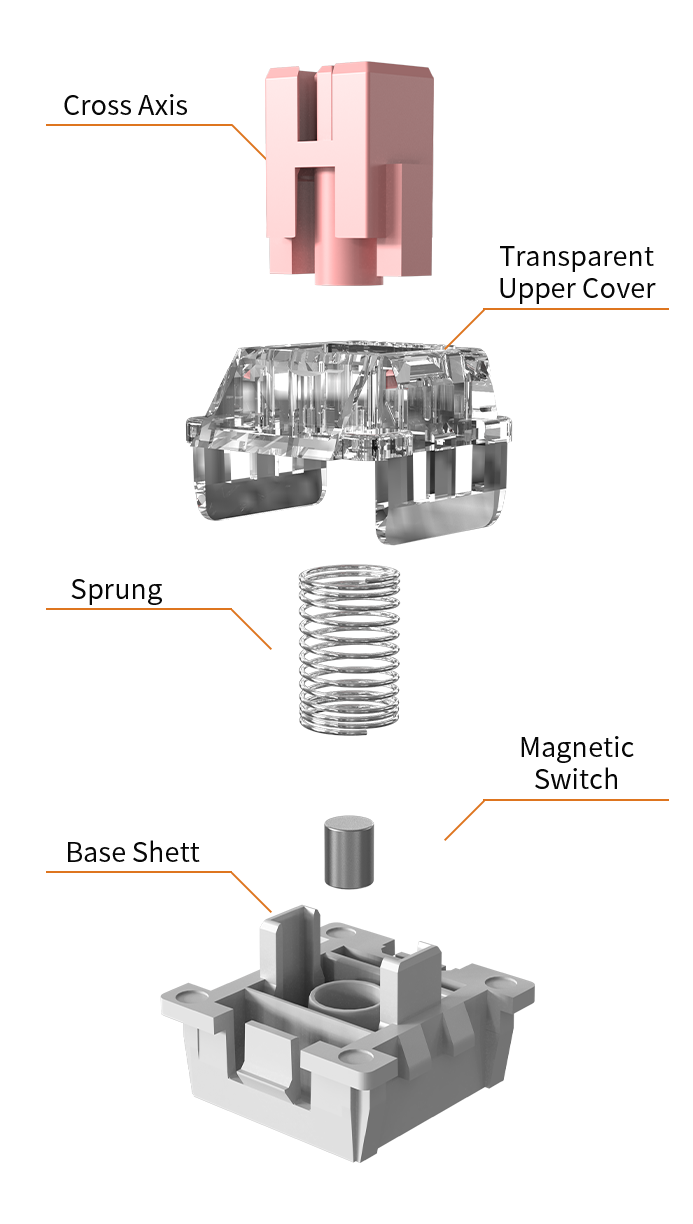 Cross Axis

Transparent Upper Cover

Sprung

Magnetic Switch

Base Shett